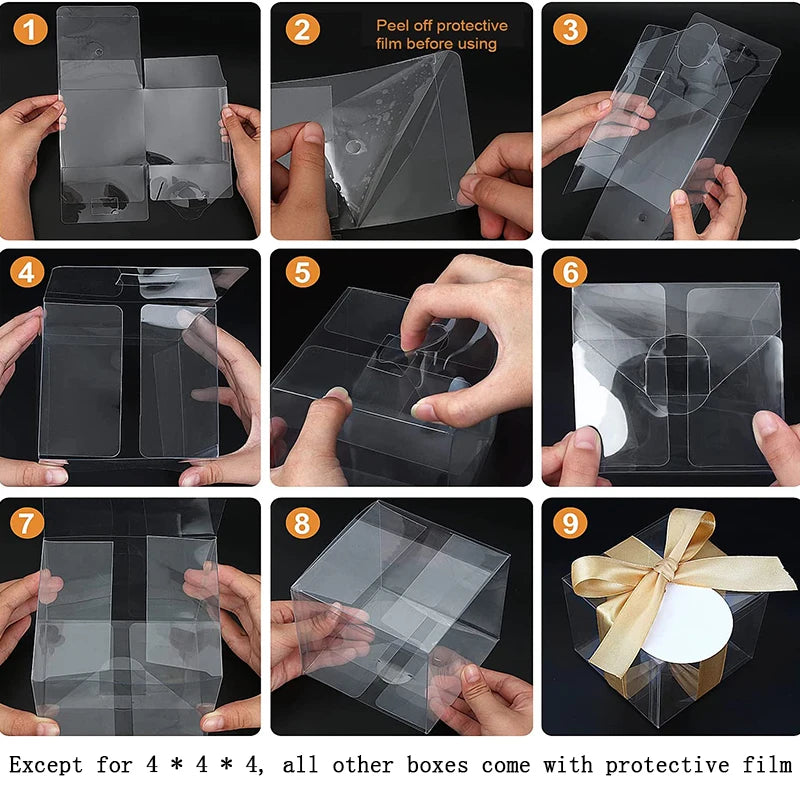 1

2

Peel off protective film before using

3

4

5

6

7

8

9

Except for 4 * 4 * 4, all other boxes come with protective film